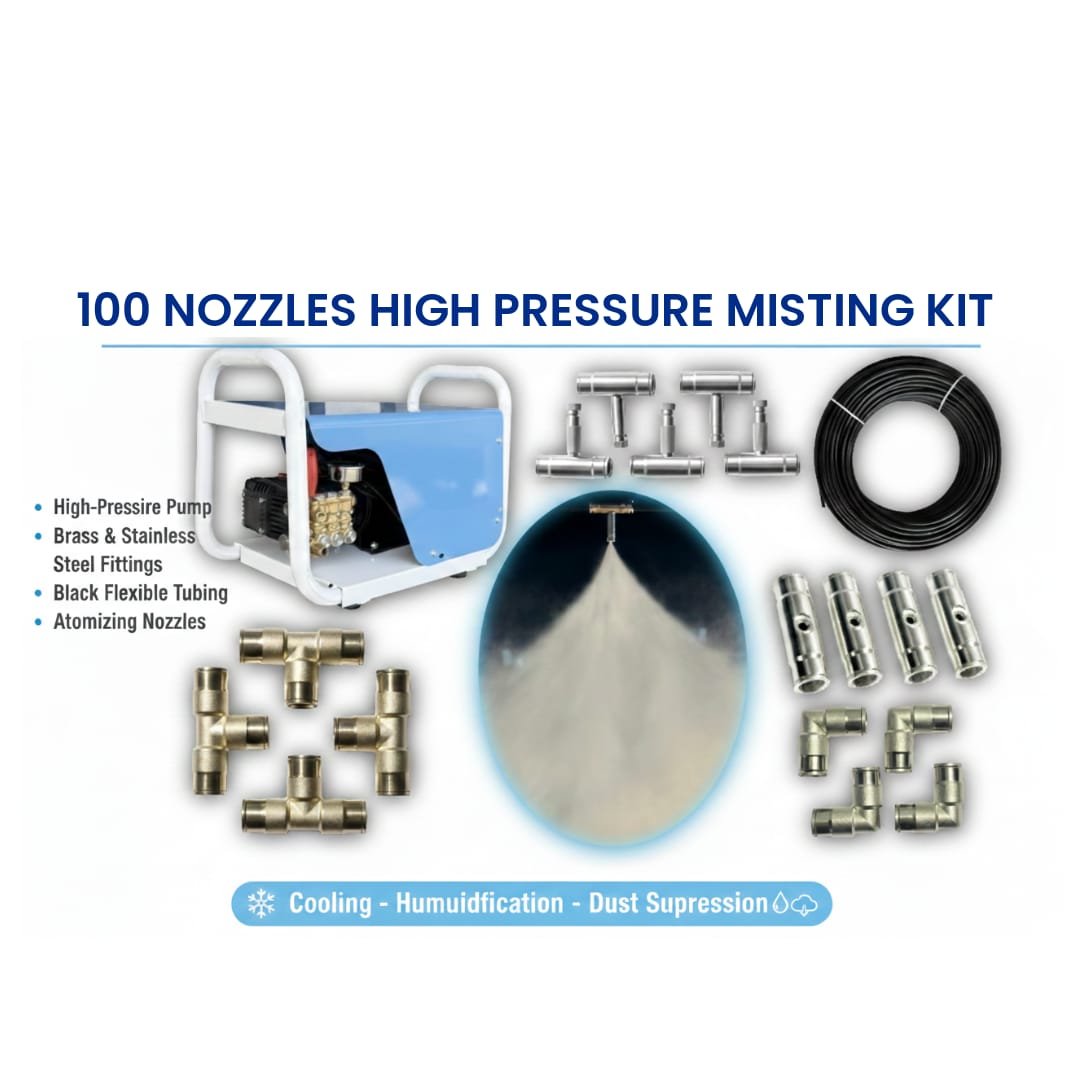 100 NOZZLES HIGH PRESSURE MISTING KIT

• High-Pressire Pump
• Brass & Stainless Steel Fittings
• Black Flexible Tubing
• Atomizing Nozzles

Cooling - Humuidfication - Dust Supression